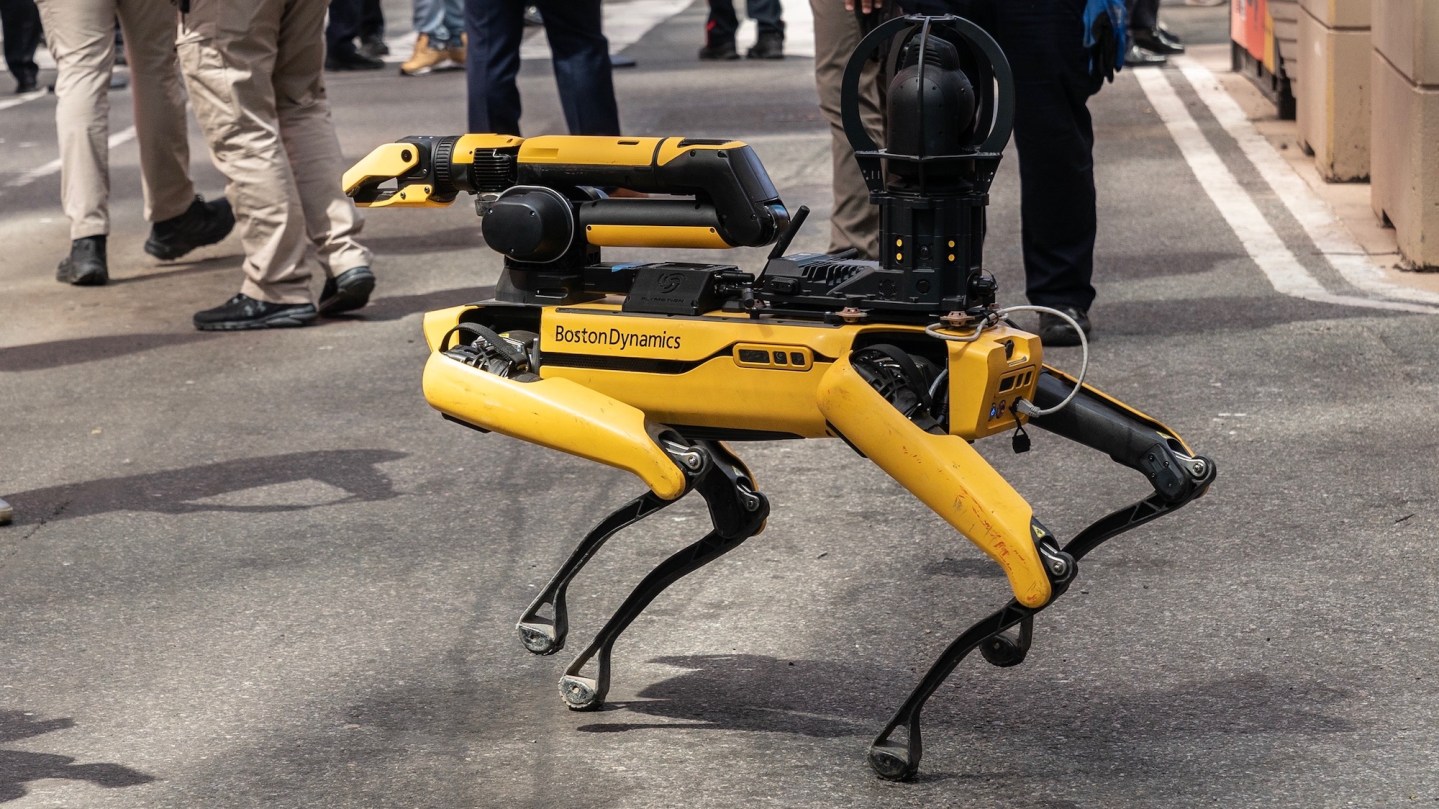 BostonDynamics