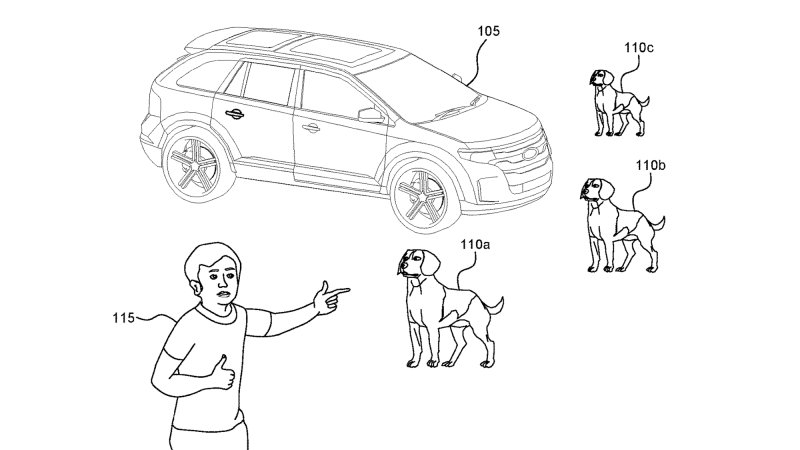 105

110c

110b

110a

115