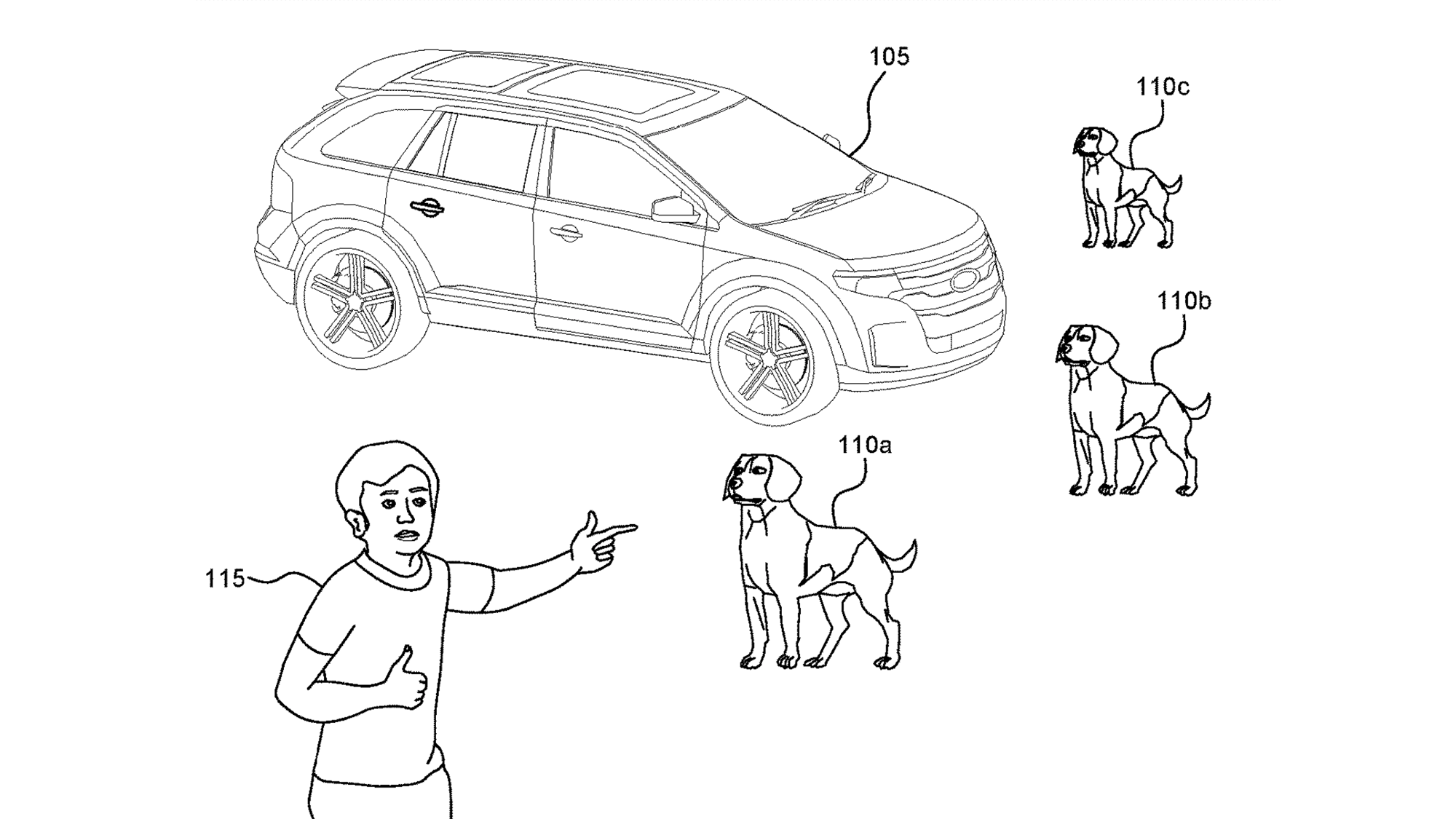 105

110c

110b

110a

115