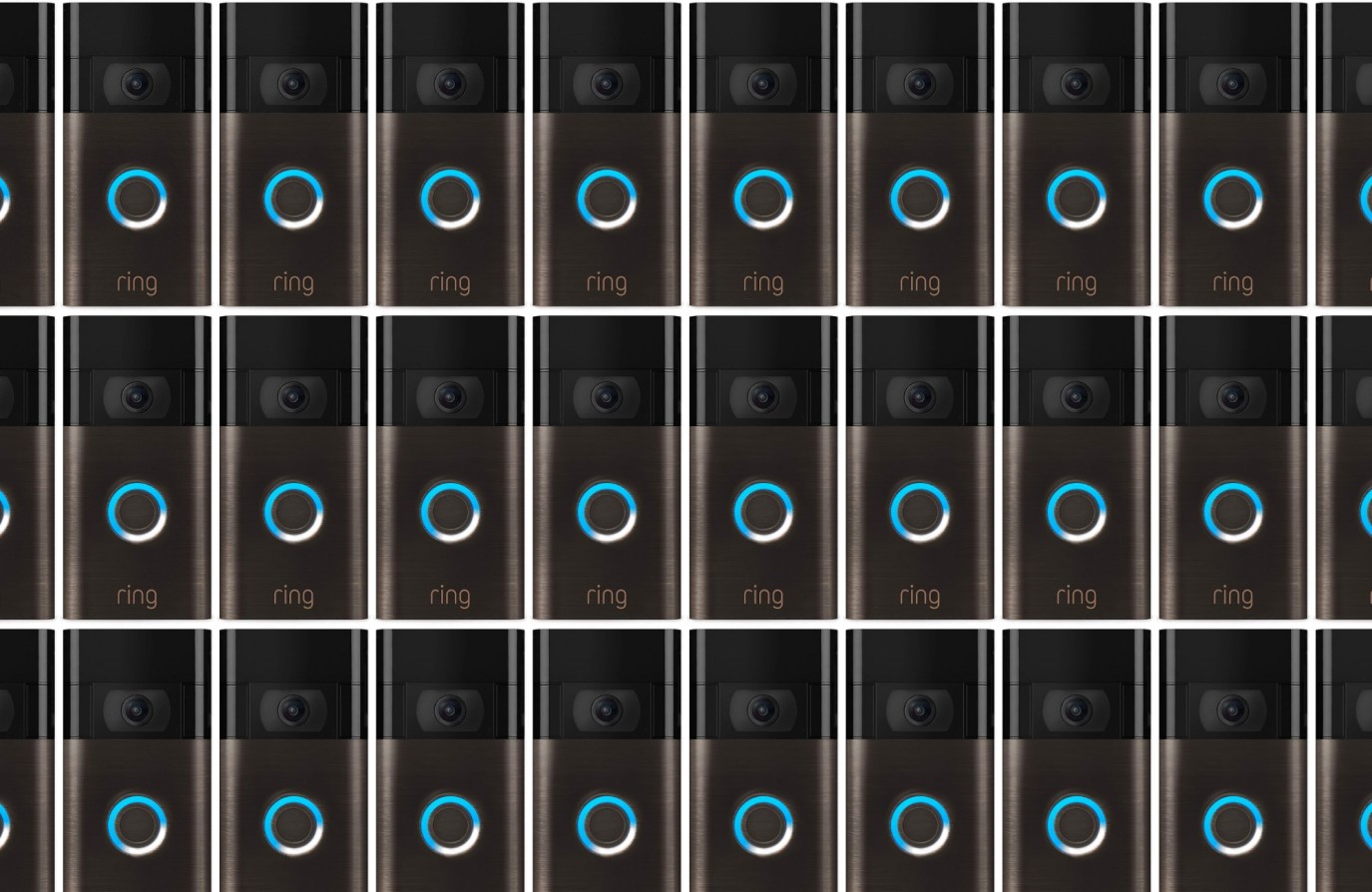 ring ring ring ring ring ring ring ring

ring ring ring ring ring ring ring ring