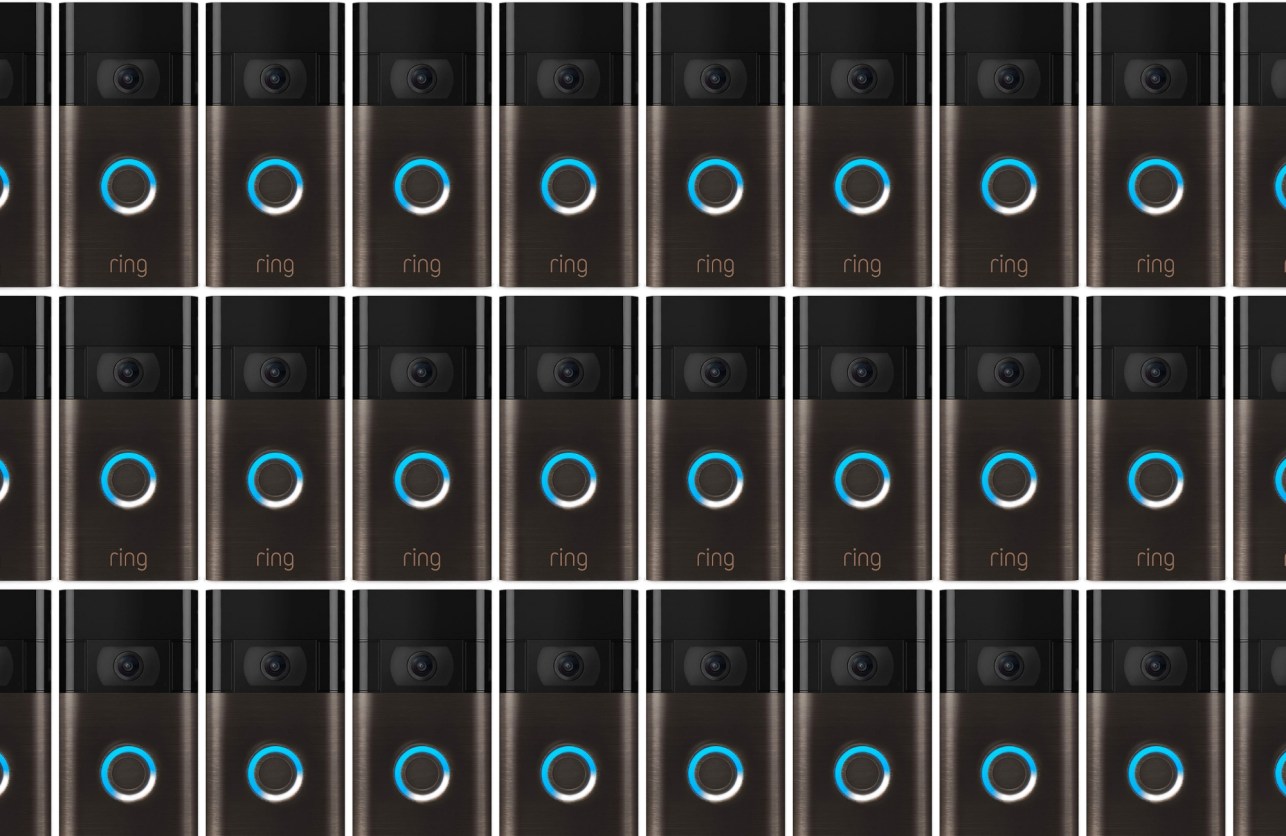 ring ring ring ring ring ring ring ring

ring ring ring ring ring ring ring ring