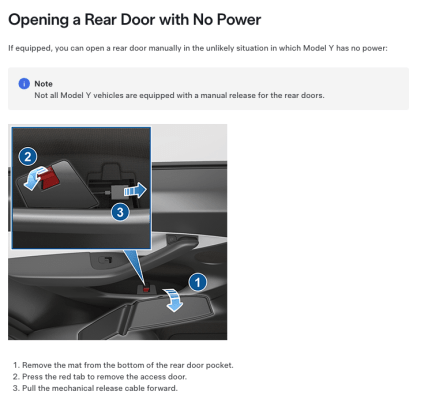 Opening a Rear Door with No Power

If equipped, you can open a rear door manually in the unlikely situation in which Model Y has no power:

Note
Not all Model Y vehicles are equipped with a manual release for the rear doors.

2

3

1

1. Remove the mat from the bottom of the rear door pocket.
2. Press the red tab to remove the access door.
3. Pull the mechanical release cable forward.