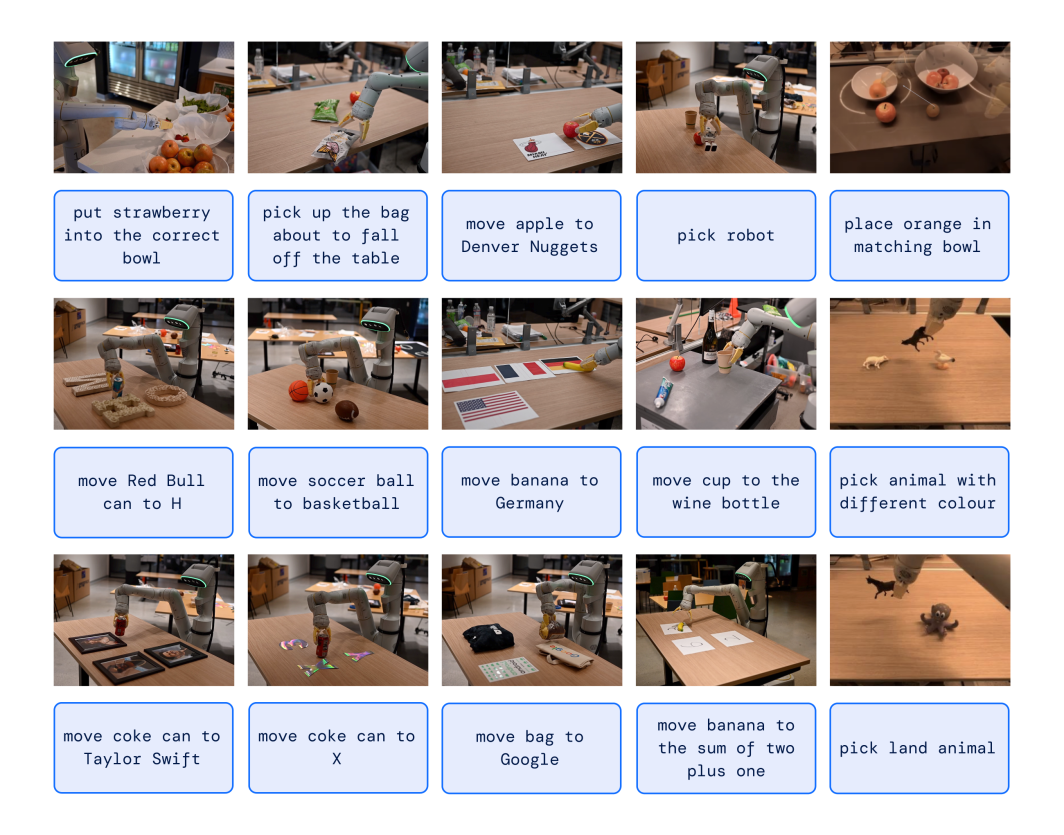 put strawberry into the correct bowl

pick up the bag about to fall off the table

move apple to Denver Nuggets

pick robot

place orange in matching bowl

move Red Bull can to H

move soccer ball to basketball

move banana to Germany

move cup to the wine bottle

pick animal with different colour

move coke can to Taylor Swift

move coke can to X

move bag to Google

move banana to the sum of two plus one

pick land animal