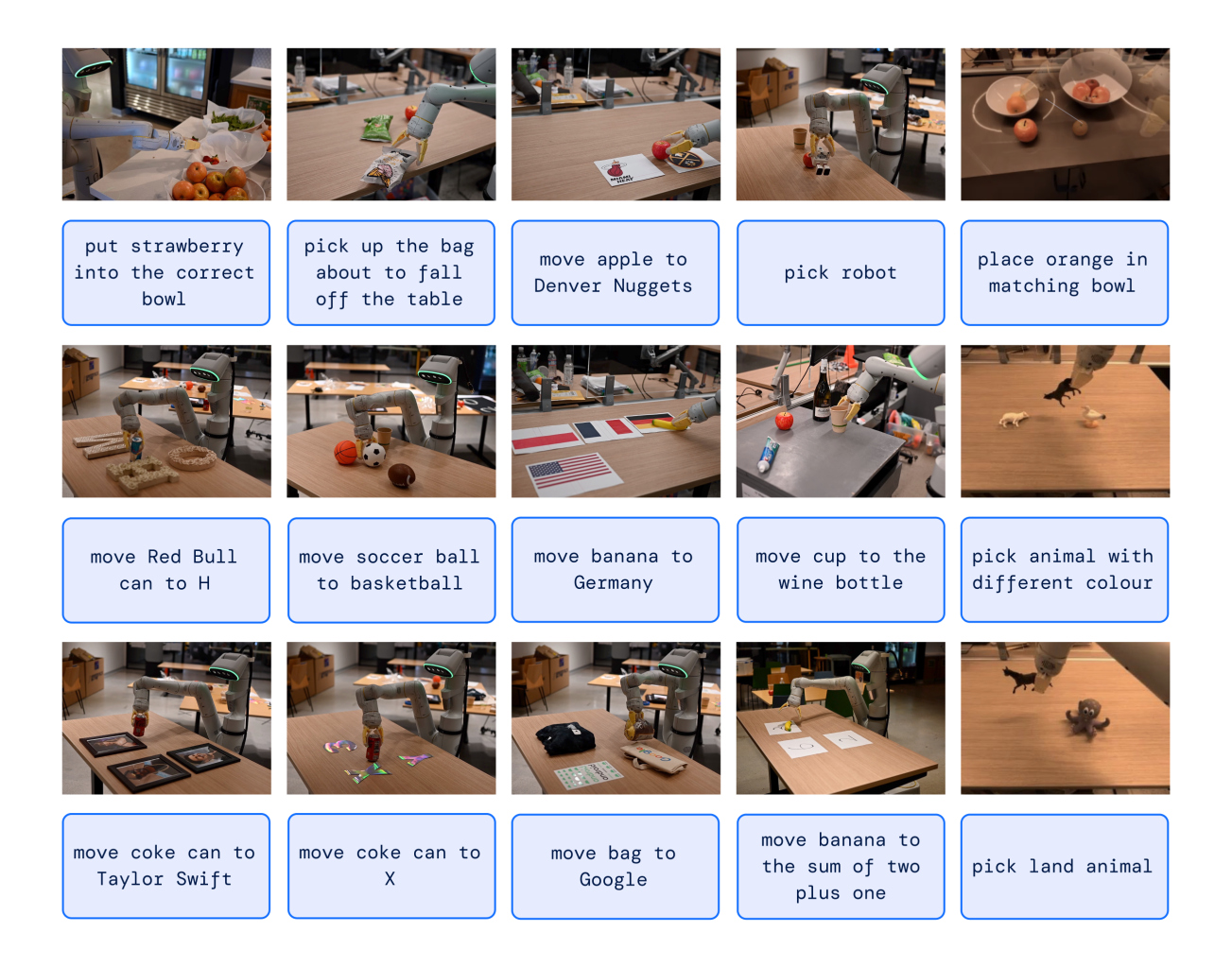 put strawberry into the correct bowl

pick up the bag about to fall off the table

move apple to Denver Nuggets

pick robot

place orange in matching bowl

move Red Bull can to H

move soccer ball to basketball

move banana to Germany

move cup to the wine bottle

pick animal with different colour

move coke can to Taylor Swift

move coke can to X

move bag to Google

move banana to the sum of two plus one

pick land animal