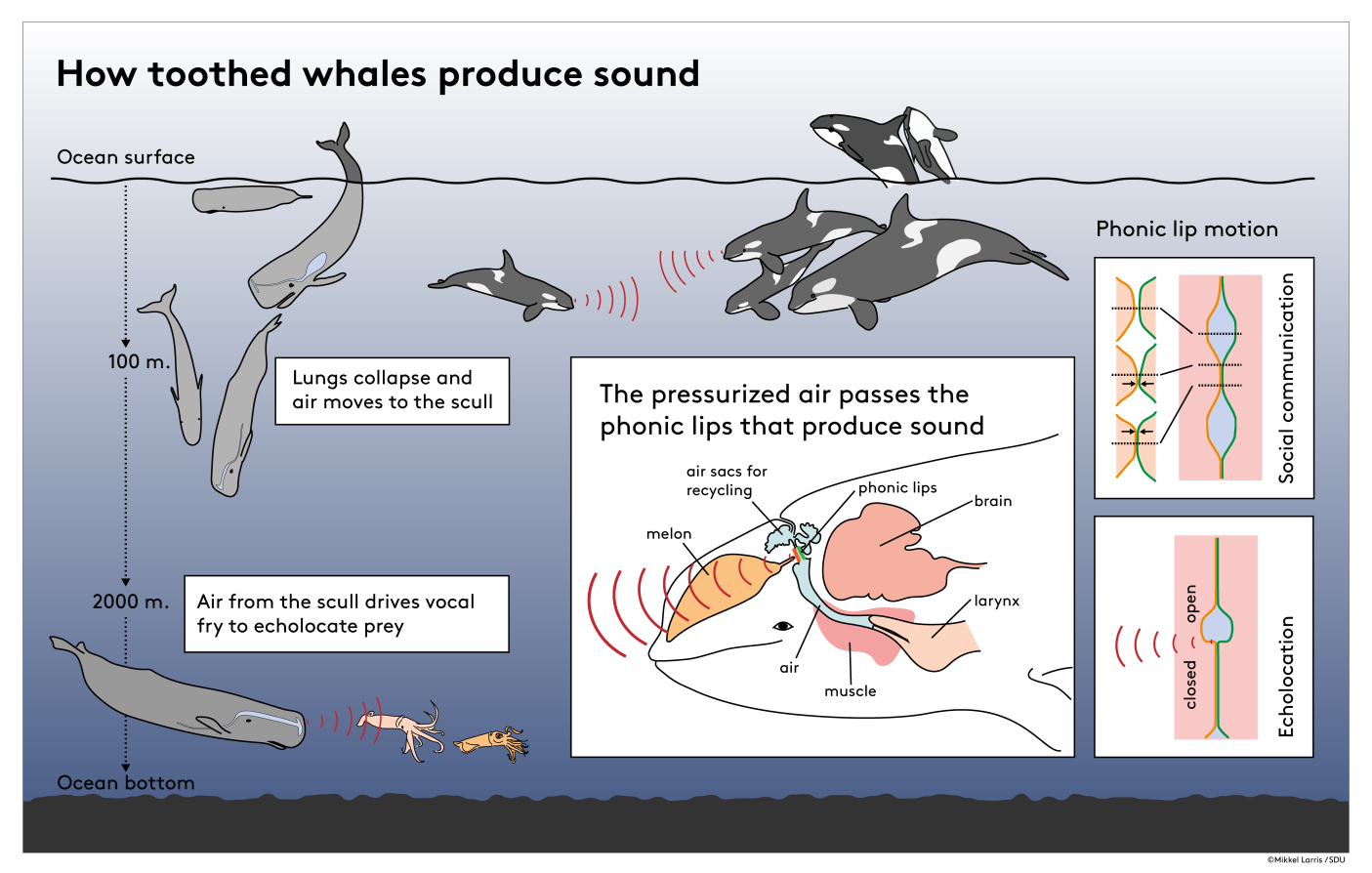 How toothed whales produce sound

Ocean surface

100 m.

Lungs collapse and air moves to the scull

2000 m.

Air from the scull drives vocal fry to echolocate prey

Ocean bottom

The pressurized air passes the phonic lips that produce sound

air sacs for recycling

phonic lips

brain

melon

larynx

air

muscle

Phonic lip motion

Social communication

open

closed

Echolocation

©Mikkel Larris / SDU