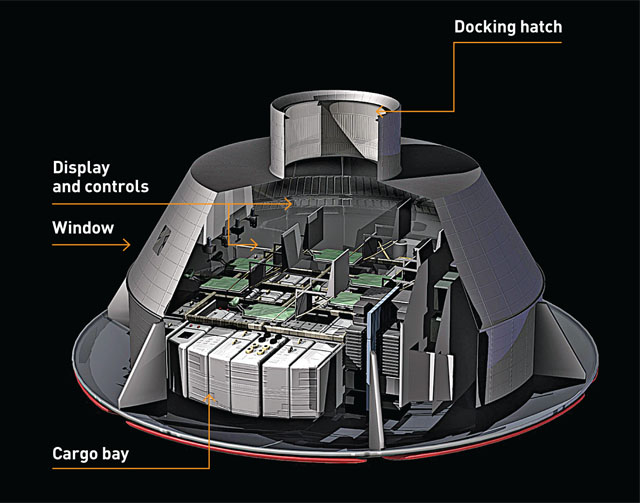 Docking hatch

Display
and controls

Window

Cargo bay