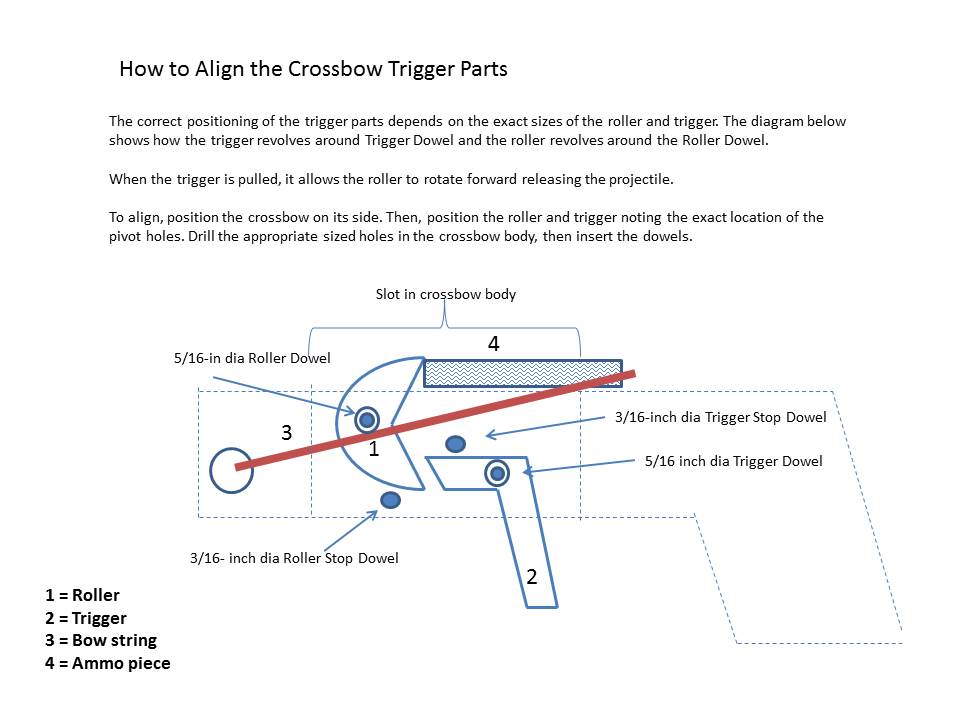 How to Align the Crossbow Trigger Parts

The correct positioning of the trigger parts depends on the exact sizes of the roller and trigger. The diagram below shows how the trigger revolves around Trigger Dowel and the roller revolves around the Roller Dowel.

When the trigger is pulled, it allows the roller to rotate forward releasing the projectile.

To align, position the crossbow on its side. Then, position the roller and trigger noting the exact location of the pivot holes. Drill the appropriate sized holes in the crossbow body, then insert the dowels.

Slot in crossbow body

4

5/16-in dia Roller Dowel

3

1

3/16-inch dia Trigger Stop Dowel

5/16 inch dia Trigger Dowel

3/16- inch dia Roller Stop Dowel

2

1 = Roller
2 = Trigger
3 = Bow string
4 = Ammo piece