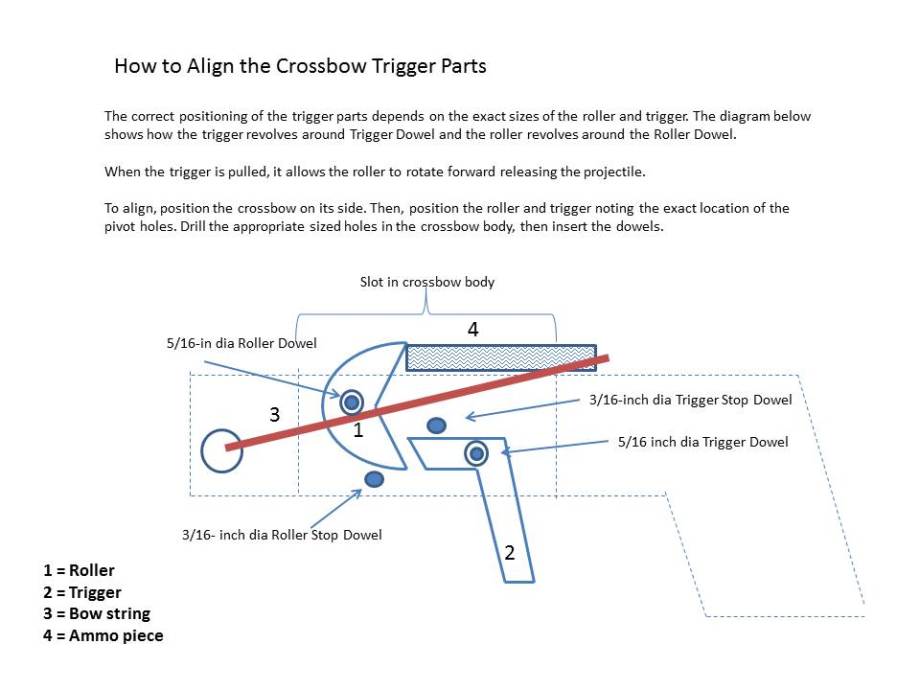 How to Align the Crossbow Trigger Parts

The correct positioning of the trigger parts depends on the exact sizes of the roller and trigger. The diagram below shows how the trigger revolves around Trigger Dowel and the roller revolves around the Roller Dowel.

When the trigger is pulled, it allows the roller to rotate forward releasing the projectile.

To align, position the crossbow on its side. Then, position the roller and trigger noting the exact location of the pivot holes. Drill the appropriate sized holes in the crossbow body, then insert the dowels.

Slot in crossbow body

4

5/16-in dia Roller Dowel

3

1

3/16-inch dia Trigger Stop Dowel

5/16 inch dia Trigger Dowel

3/16- inch dia Roller Stop Dowel

2

1 = Roller
2 = Trigger
3 = Bow string
4 = Ammo piece