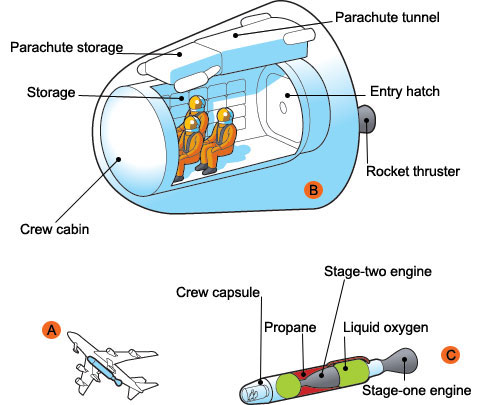 Parachute tunnel
Parachute storage
Storage
Entry hatch
Rocket thruster
B
Crew cabin
Stage-two engine
Crew capsule
Propane
Liquid oxygen
A
C
Stage-one engine