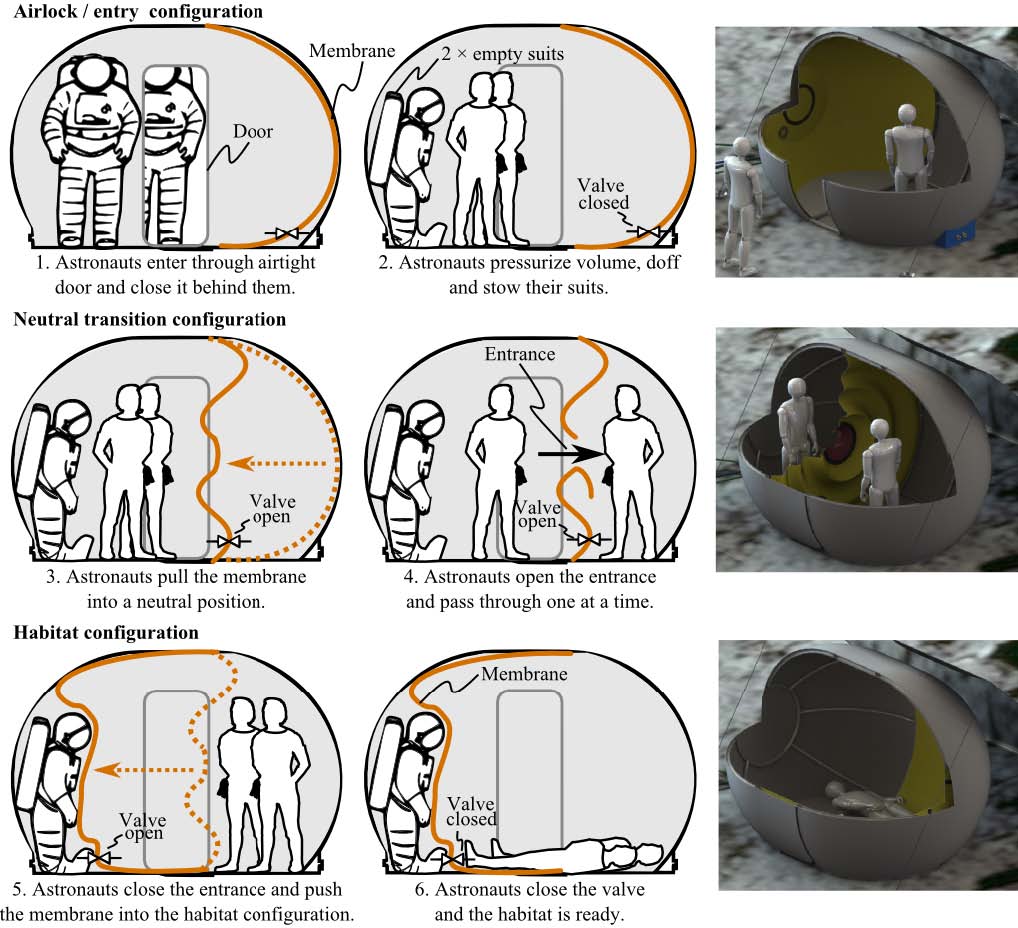 Airlock / entry configuration

Membrane

Door

1. Astronauts enter through airtight door and close it behind them.

2 × empty suits

Valve closed

2. Astronauts pressurize volume, doff and stow their suits.

Neutral transition configuration

Valve open

3. Astronauts pull the membrane into a neutral position.

Entrance

Valve open

4. Astronauts open the entrance and pass through one at a time.

Habitat configuration

Valve open

5. Astronauts close the entrance and push the membrane into the habitat configuration.

Membrane

Valve closed

6. Astronauts close the valve and the habitat is ready.