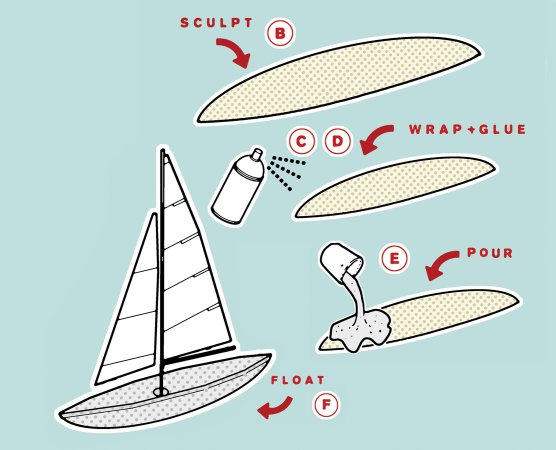 SCULPT B

C D WRAP+GLUE

E POUR

FLOAT F