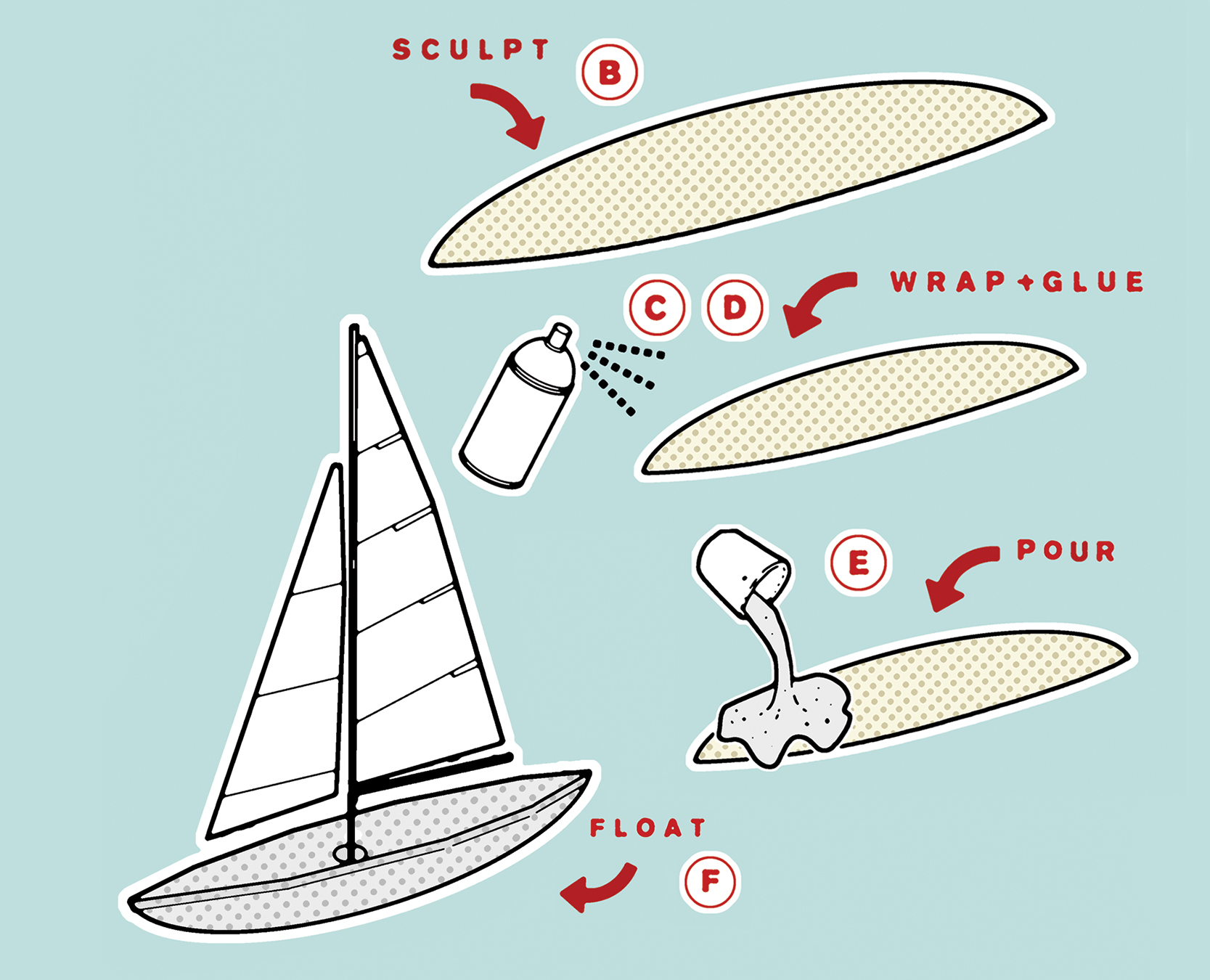 SCULPT B

C D WRAP+GLUE

E POUR

FLOAT F