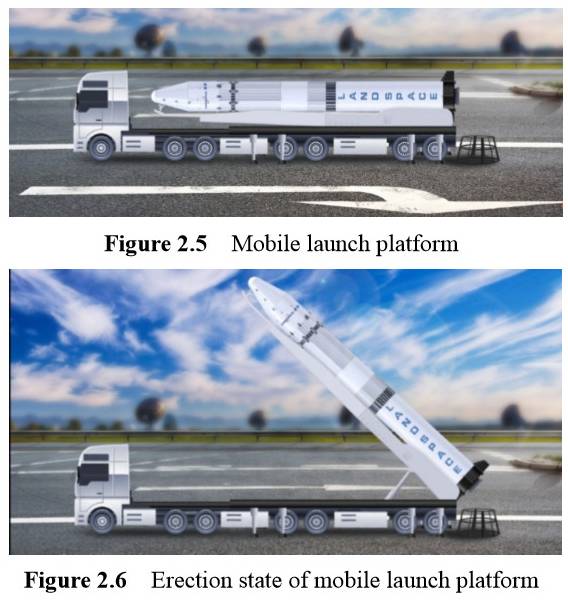 LANDSPACE

Figure 2.5 Mobile launch platform

LANDSPACE

Figure 2.6 Erection state of mobile launch platform