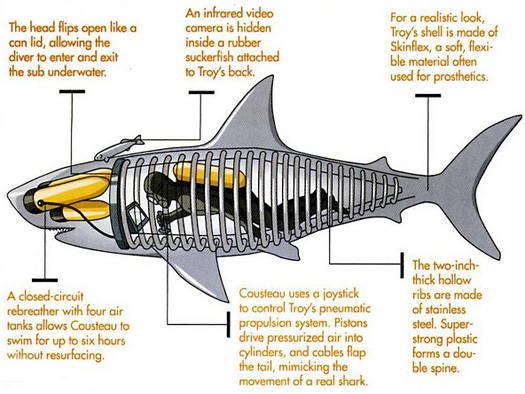 The head flips open like a can lid, allowing the diver to enter and exit the sub underwater.

An infrared video camera is hidden inside a rubber suckerfish attached to Troy's back.

For a realistic look, Troy's shell is made of Skinflex, a soft, flexible material often used for prosthetics.

A closed-circuit rebreather with four air tanks allows Cousteau to swim for up to six hours without resurfacing.

Cousteau uses a joystick to control Troy's pneumatic propulsion system. Pistons drive pressurized air into cylinders, and cables flap the tail, mimicking the movement of a real shark.

The two-inch-thick hollow ribs are made of stainless steel. Super-strong plastic forms a double spine.