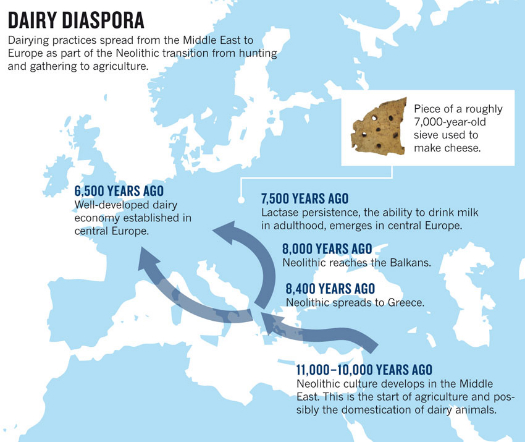 DAIRY DIASPORA

Dairying practices spread from the Middle East to Europe as part of the Neolithic transition from hunting and gathering to agriculture.

Piece of a roughly 7,000-year-old sieve used to make cheese.

6,500 YEARS AGO
Well-developed dairy economy established in central Europe.

7,500 YEARS AGO
Lactase persistence, the ability to drink milk in adulthood, emerges in central Europe.

8,000 YEARS AGO
Neolithic reaches the Balkans.

8,400 YEARS AGO
Neolithic spreads to Greece.

11,000–10,000 YEARS AGO
Neolithic culture develops in the Middle East. This is the start of agriculture and possibly the domestication of dairy animals.