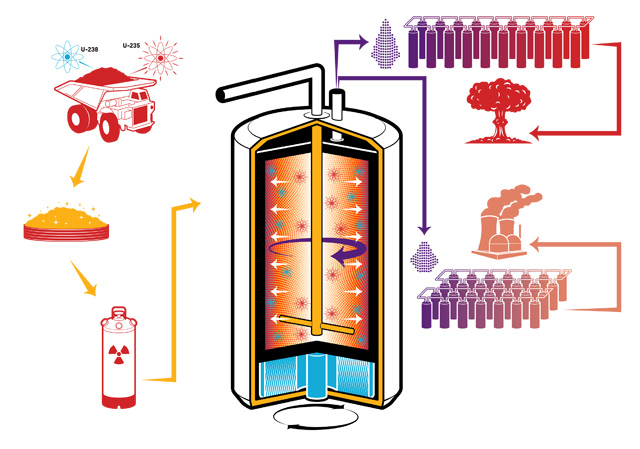 U-238
U-235