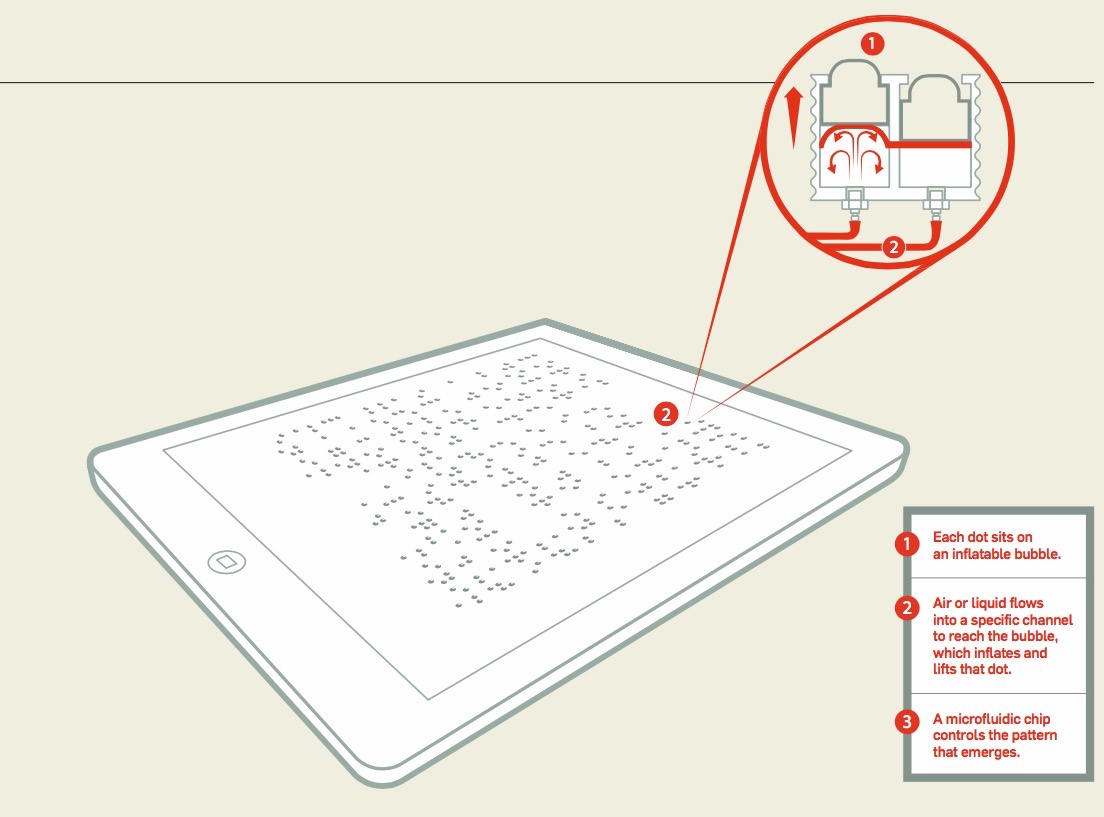 1

2

2

1 Each dot sits on an inflatable bubble.

2 Air or liquid flows into a specific channel to reach the bubble, which inflates and lifts that dot.

3 A microfluidic chip controls the pattern that emerges.