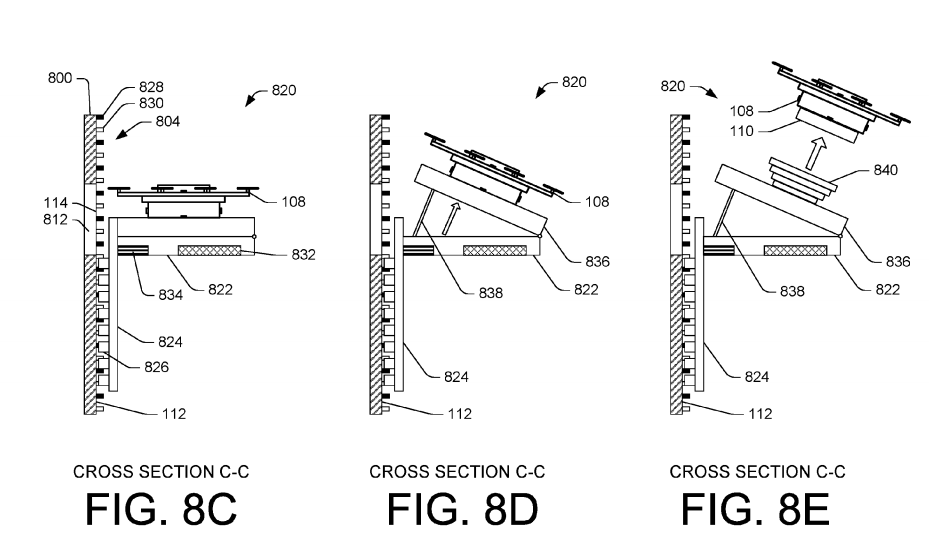 800
828
830
804
820
114
812
108
832
834
822
824
826
112

CROSS SECTION C-C
FIG. 8C

820
108
836
838
822
824
112

CROSS SECTION C-C
FIG. 8D

820
108
110
840
836
838
822
824
112

CROSS SECTION C-C
FIG. 8E