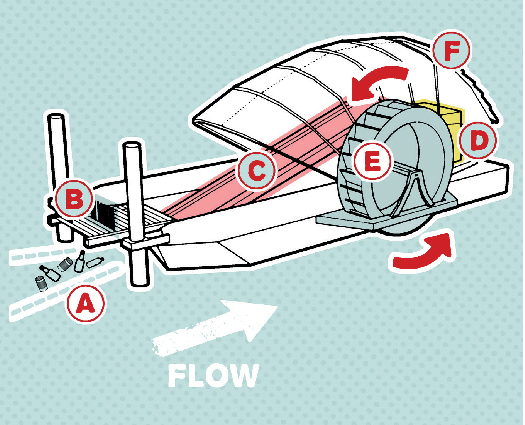 F
D
E
C
B
A
FLOW