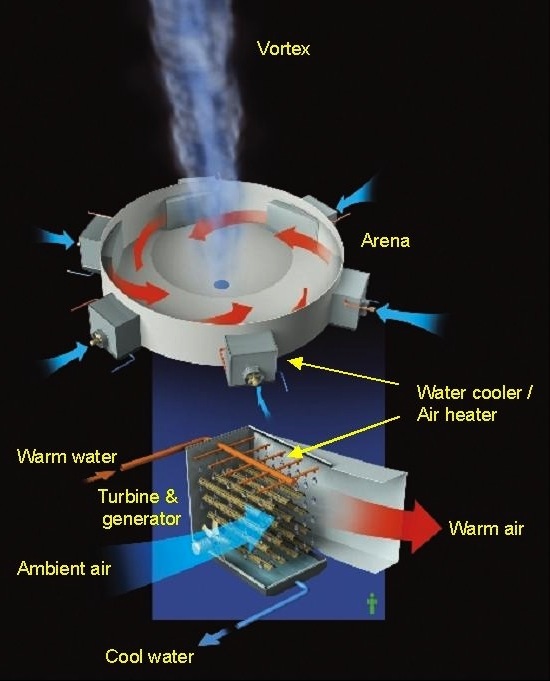 Vortex

Arena

Water cooler / Air heater

Warm water

Turbine & generator

Warm air

Ambient air

Cool water