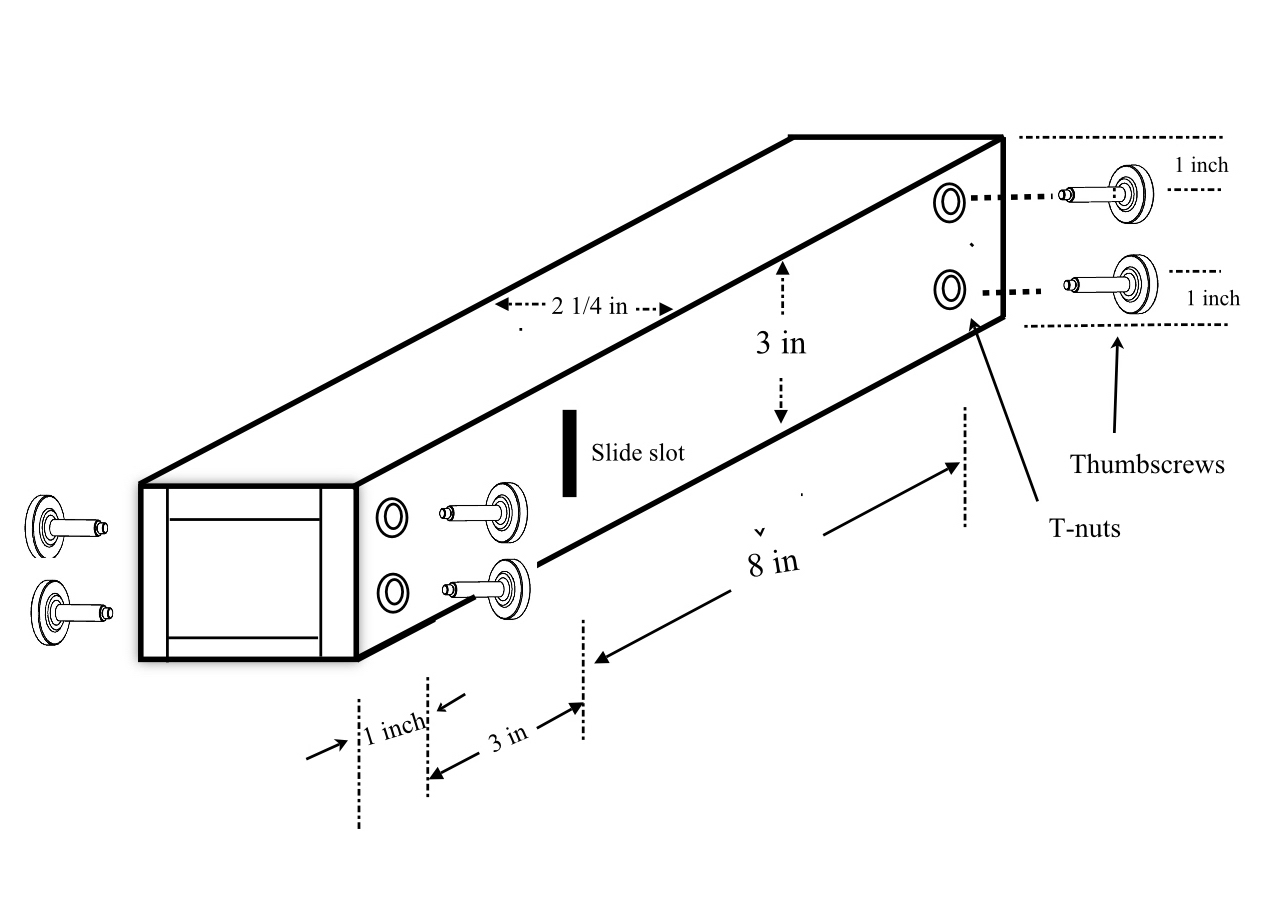 1 inch

1 inch

2 1/4 in

3 in

Slide slot

Thumbscrews

T-nuts

8 in

1 inch

3 in