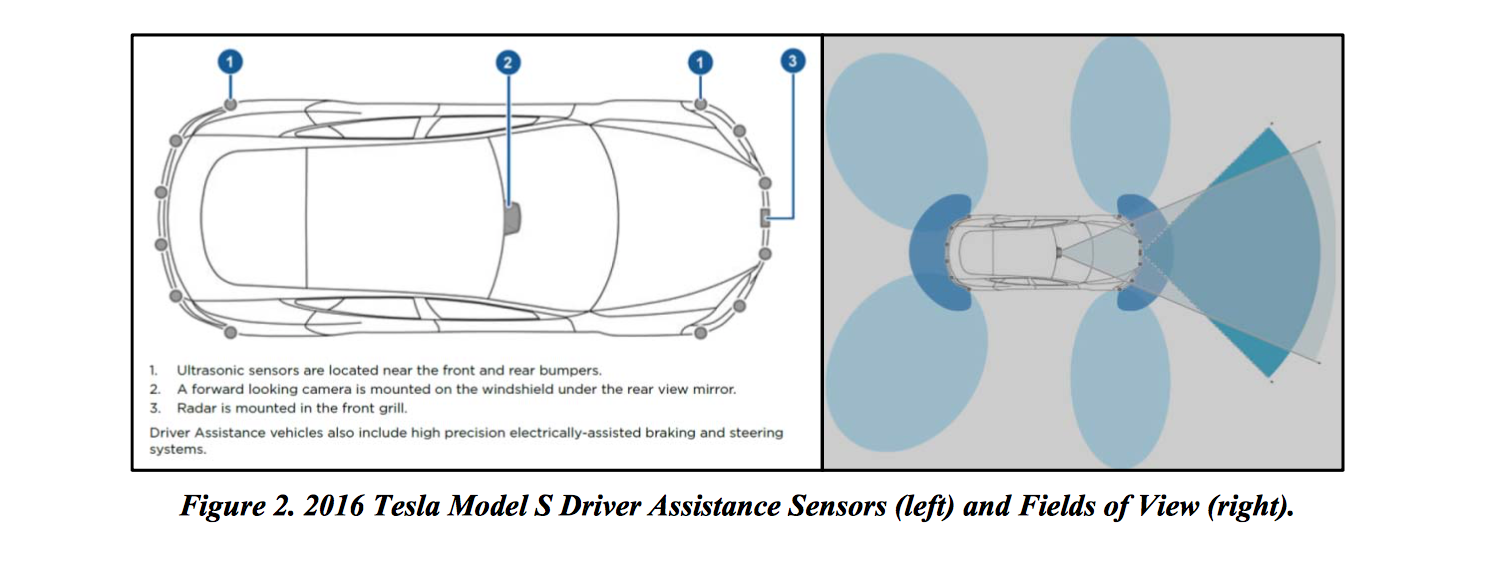 1 2 1 3

1. Ultrasonic sensors are located near the front and rear bumpers.
2. A forward looking camera is mounted on the windshield under the rear view mirror.
3. Radar is mounted in the front grill.

Driver Assistance vehicles also include high precision electrically-assisted braking and steering systems.

Figure 2. 2016 Tesla Model S Driver Assistance Sensors (left) and Fields of View (right).