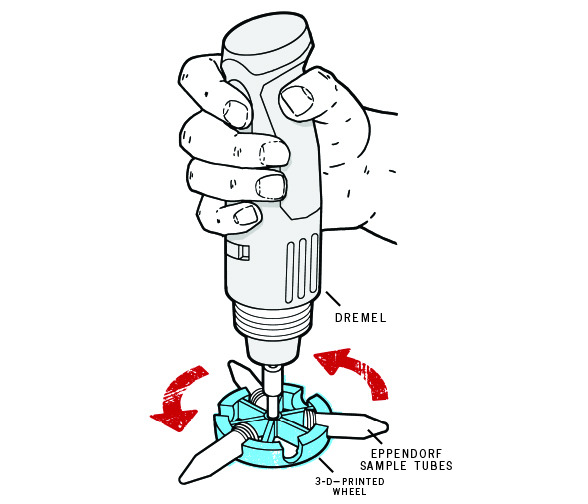 DREMEL

EPPENDORF SAMPLE TUBES

3-D-PRINTED WHEEL