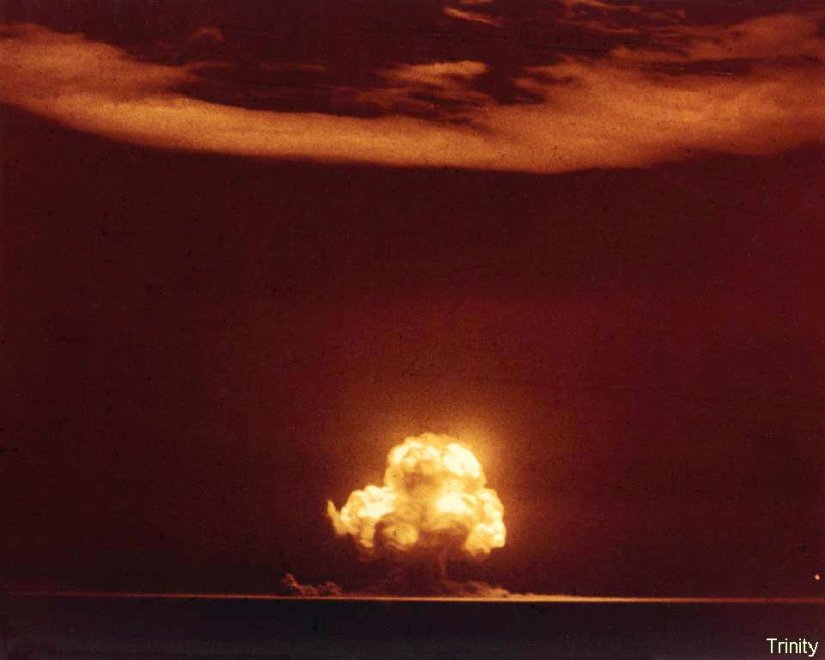 Trinity