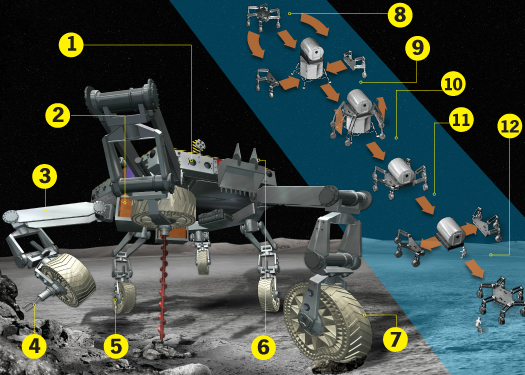 1
2
3
4
5
6
7
8
9
10
11
12