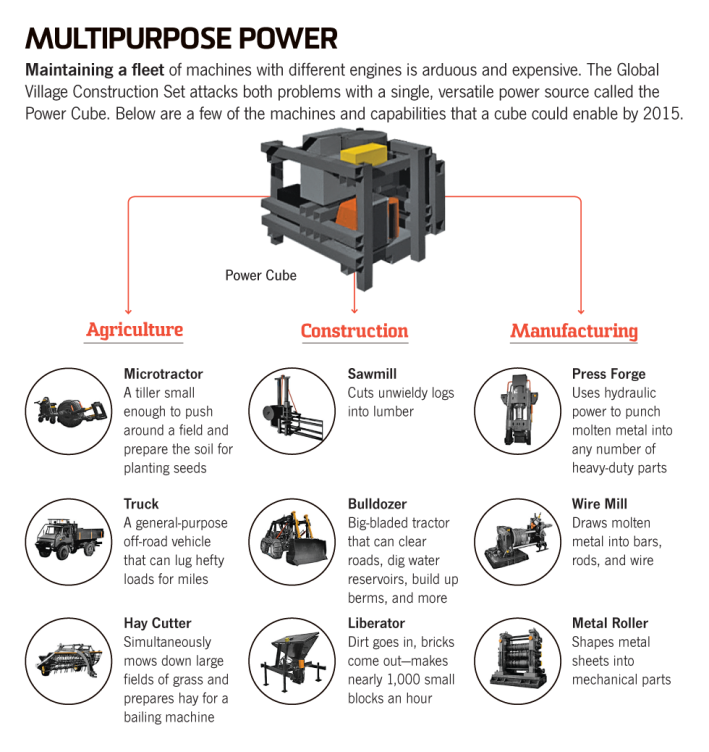 MULTIPURPOSE POWER

Maintaining a fleet of machines with different engines is arduous and expensive. The Global Village Construction Set attacks both problems with a single, versatile power source called the Power Cube. Below are a few of the machines and capabilities that a cube could enable by 2015.

Power Cube

Agriculture

Microtractor
A tiller small enough to push around a field and prepare the soil for planting seeds

Truck
A general-purpose off-road vehicle that can lug hefty loads for miles

Hay Cutter
Simultaneously mows down large fields of grass and prepares hay for a bailing machine

Construction

Sawmill
Cuts unwieldy logs into lumber

Bulldozer
Big-bladed tractor that can clear roads, dig water reservoirs, build up berms, and more

Liberator
Dirt goes in, bricks come out—makes nearly 1,000 small blocks an hour

Manufacturing

Press Forge
Uses hydraulic power to punch molten metal into any number of heavy-duty parts

Wire Mill
Draws molten metal into bars, rods, and wire

Metal Roller
Shapes metal sheets into mechanical parts