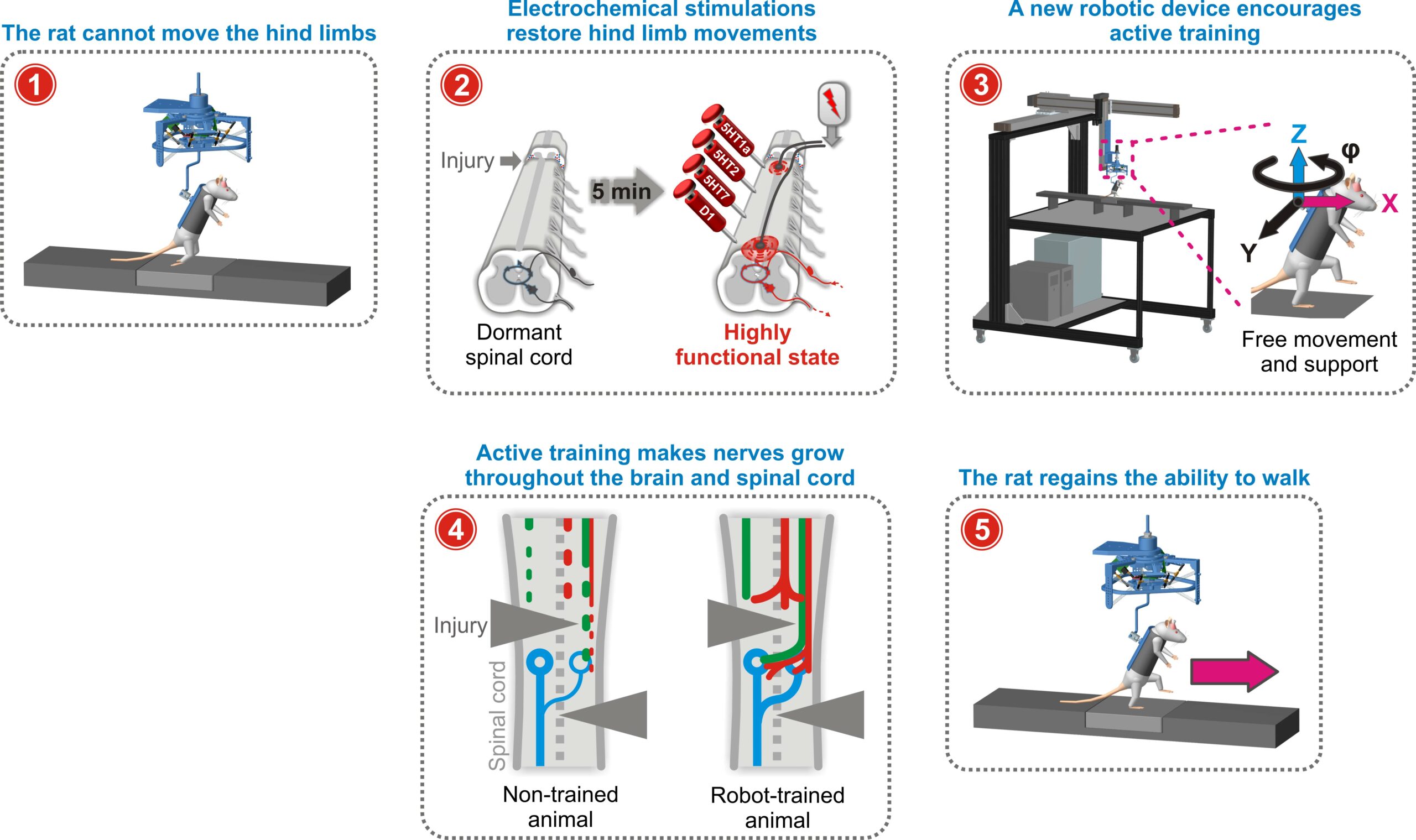 The rat cannot move the hind limbs

1

Electrochemical stimulations restore hind limb movements

2

Injury

5 min

5HT1a

5HT2

5HT7

D1

Dormant spinal cord

Highly functional state

A new robotic device encourages active training

3

Z

φ

X

Y

Free movement and support

Active training makes nerves grow throughout the brain and spinal cord

4

Injury

Spinal cord

Non-trained animal

Robot-trained animal

The rat regains the ability to walk

5