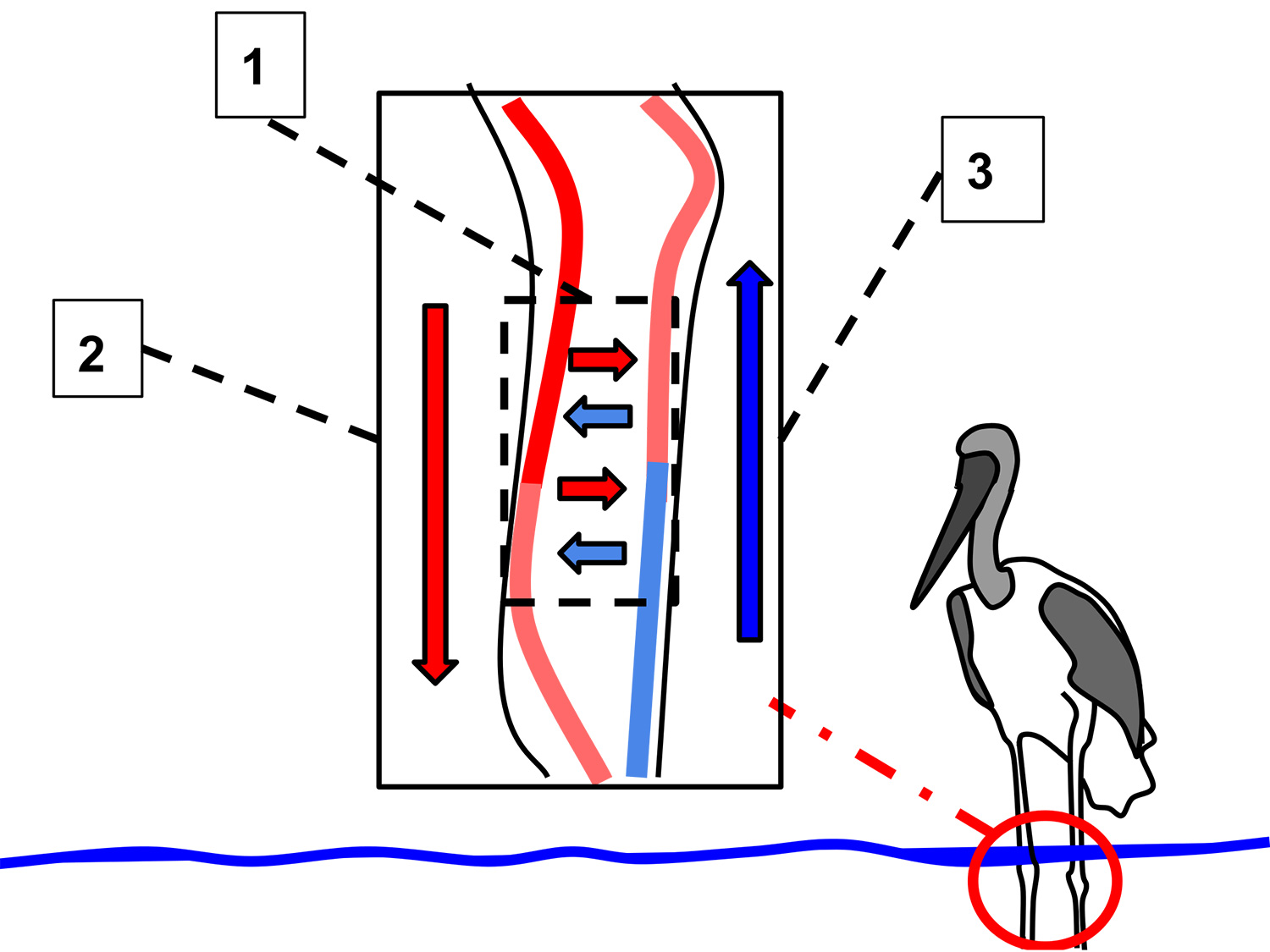 1

2

3