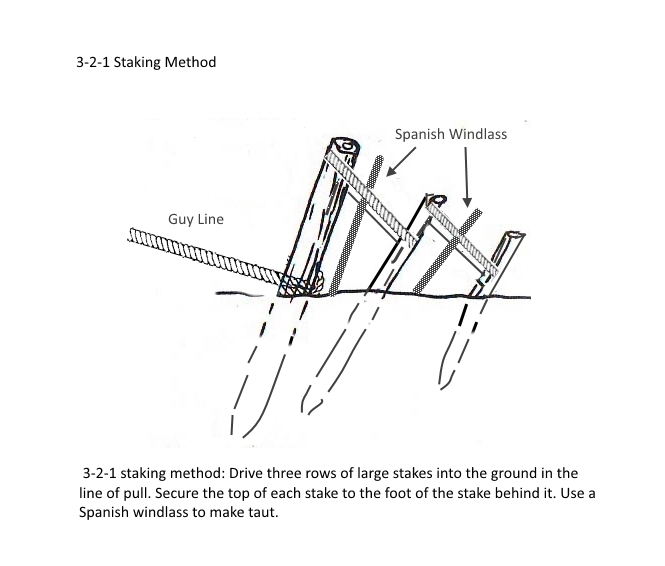 3-2-1 Staking Method

Spanish Windlass

Guy Line

3-2-1 staking method: Drive three rows of large stakes into the ground in the line of pull. Secure the top of each stake to the foot of the stake behind it. Use a Spanish windlass to make taut.