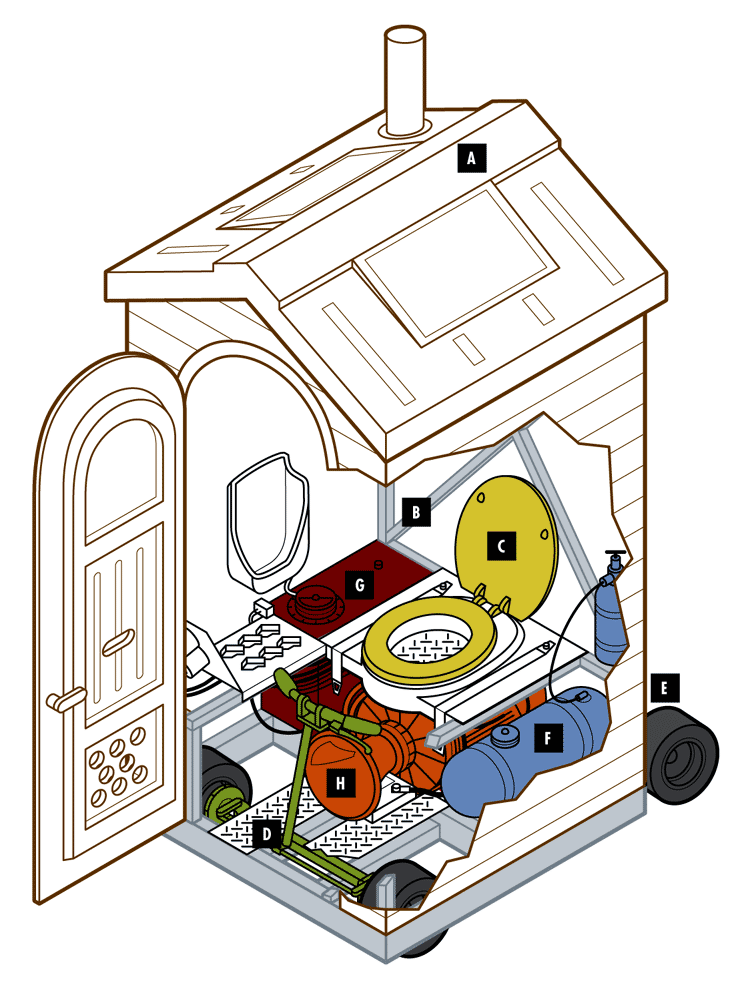 A
B
C
G
E
F
H
D