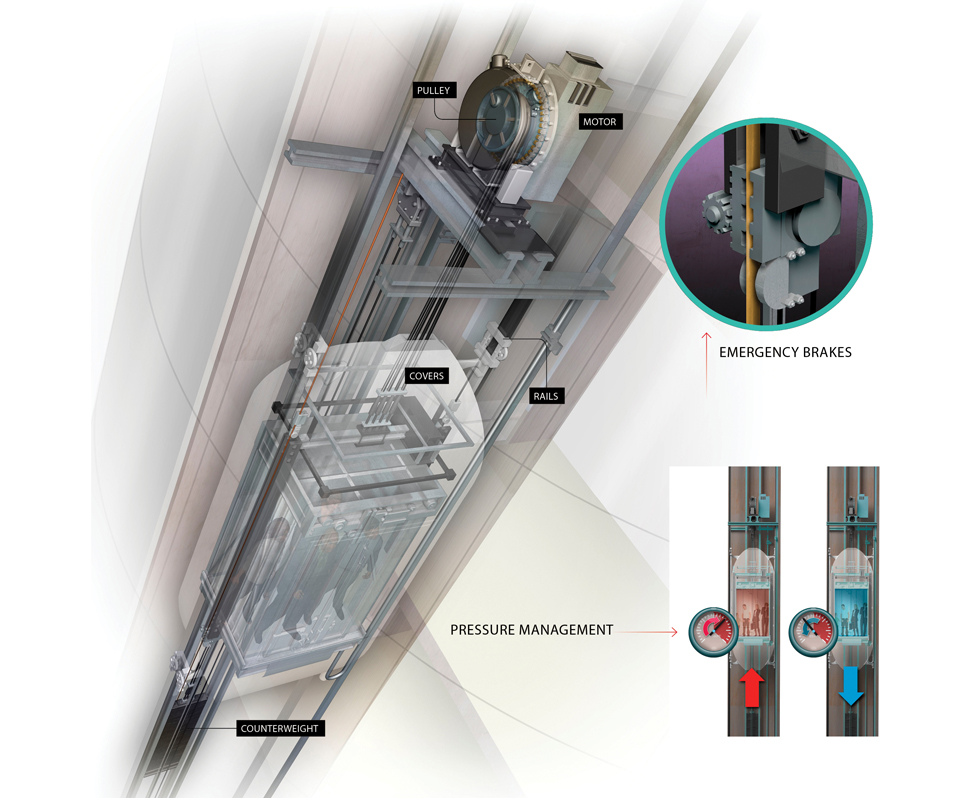 PULLEY

MOTOR

EMERGENCY BRAKES

COVERS

RAILS

PRESSURE MANAGEMENT

COUNTERWEIGHT